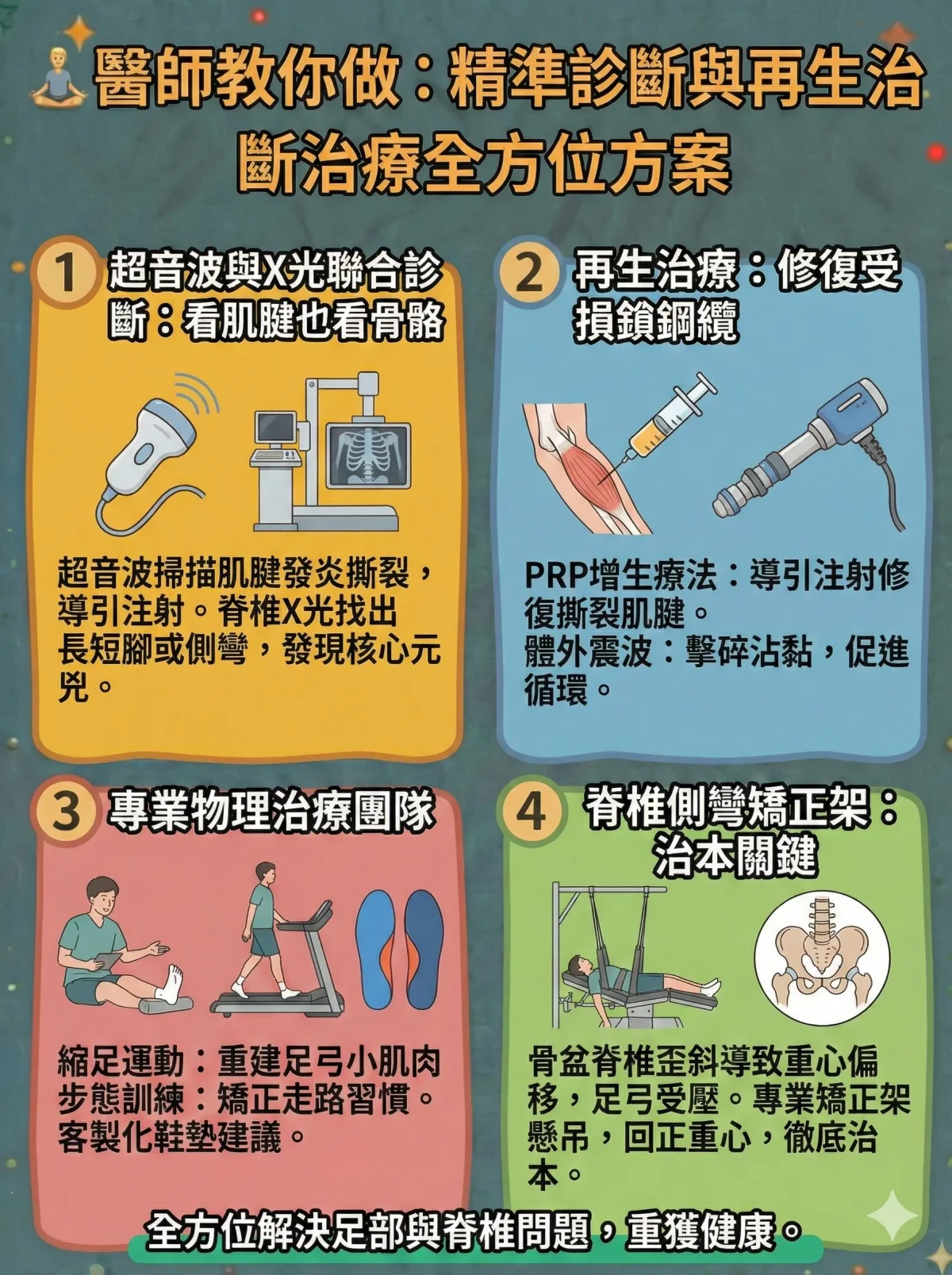 醫師教你做：精準診斷與再生治斷治療全方位方案

1 超音波與X光聯合診斷：看肌腱也看骨骼

超音波掃描肌腱發炎撕裂，導引注射。脊椎X光找出長短腳或側彎，發現核心元兇。

2 再生治療：修復受損鎖鋼纜

PRP增生療法：導引注射修復撕裂肌腱。
體外震波：擊碎沾黏，促進循環。

3 專業物理治療團隊

縮足運動：重建足弓小肌肉
步態訓練：矯正走路習慣。
客製化鞋墊建議。

4 脊椎側彎矯正架：治本關鍵

骨盆脊椎歪斜導致重心偏移，足弓受壓。專業矯正架懸吊，回正重心，徹底治本。

全方位解決足部與脊椎問題，重獲健康。