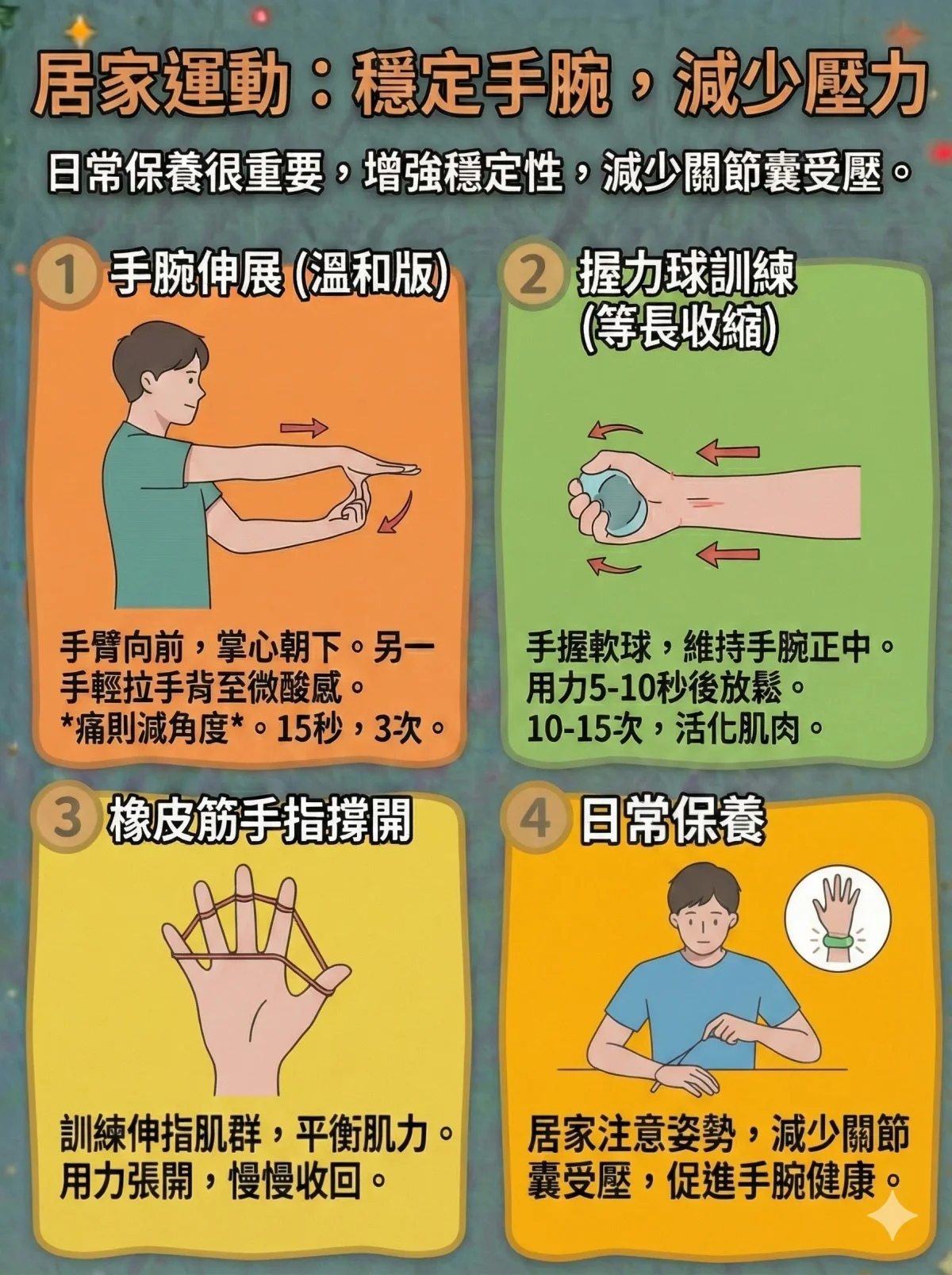 居家運動：穩定手腕，減少壓力

日常保養很重要，增強穩定性，減少關節囊受壓。

1 手腕伸展 (溫和版)

手臂向前，掌心朝下。另一手輕拉手背至微酸感。*痛則減角度*。15秒，3次。

2 握力球訓練 (等長收縮)

手握軟球，維持手腕正中。用力5-10秒後放鬆。10-15次，活化肌肉。

3 橡皮筋手指撐開

訓練伸指肌群，平衡肌力。用力張開，慢慢收回。

4 日常保養

居家注意姿勢，減少關節囊受壓，促進手腕健康。