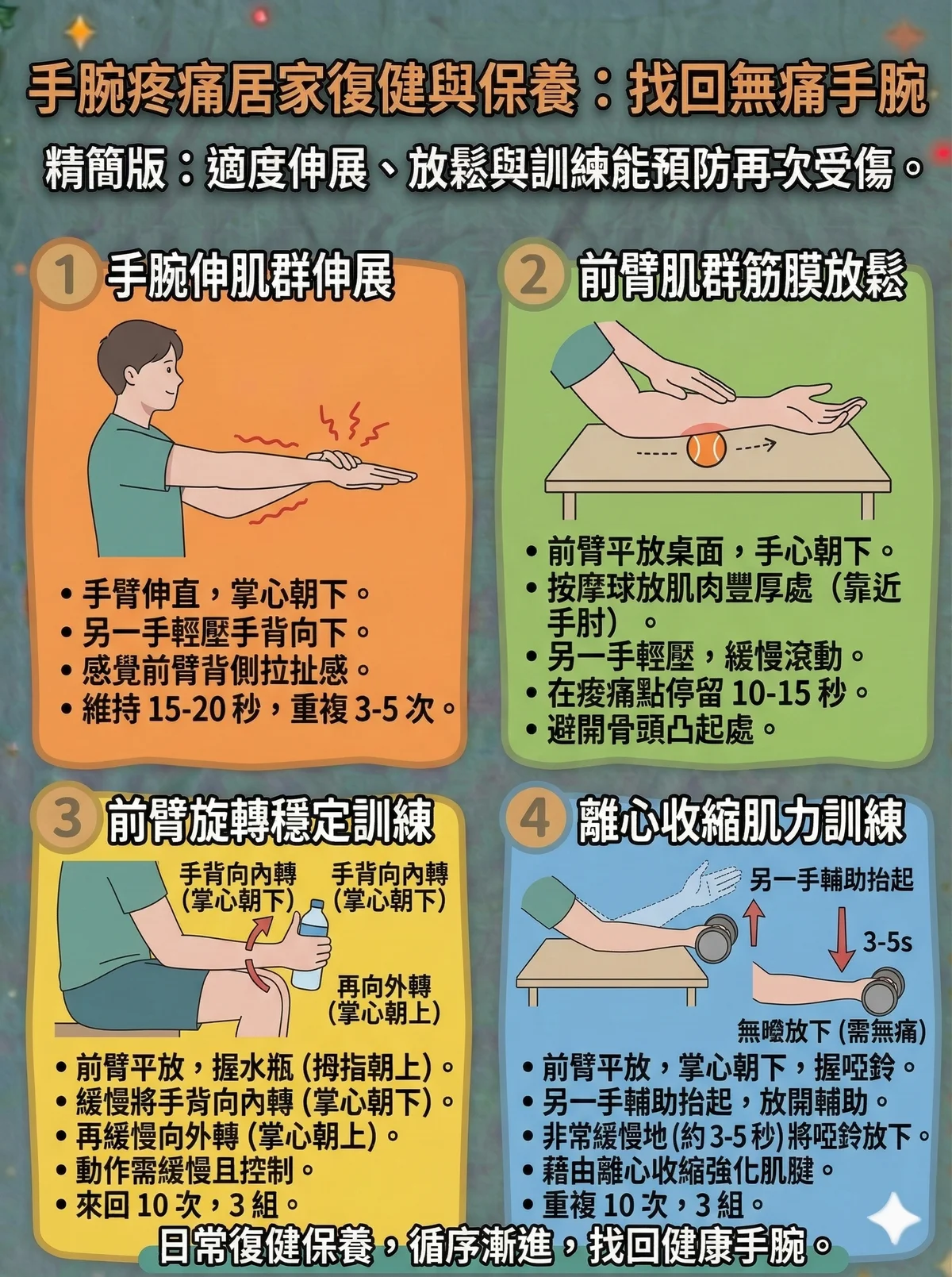 手腕疼痛居家復健與保養：找回無痛手腕

精簡版：適度伸展、放鬆與訓練能預防再次受傷。

1 手腕伸肌群伸展

• 手臂伸直，掌心朝下。
• 另一手輕壓手背向下。
• 感覺前臂背側拉扯感。
• 維持 15-20 秒，重複 3-5 次。

2 前臂肌群筋膜放鬆

• 前臂平放桌面，手心朝下。
• 按摩球放肌肉豐厚處（靠近手肘）。
• 另一手輕壓，緩慢滾動。
• 在痠痛點停留 10-15 秒。
• 避開骨頭凸起處。

3 前臂旋轉穩定訓練

手背向內轉 (掌心朝下)
手背向內轉 (掌心朝下)
再向外轉 (掌心朝上)

• 前臂平放，握水瓶 (拇指朝上)。
• 緩慢將手背向內轉 (掌心朝下)。
• 再緩慢向外轉 (掌心朝上)。
• 動作需緩慢且控制。
• 來回 10 次，3 組。

4 離心收縮肌力訓練

另一手輔助抬起
3-5s
無瞪放下 (需無痛)

• 前臂平放，掌心朝下，握啞鈴。
• 另一手輔助抬起，放開輔助。
• 非常緩慢地 (約 3-5 秒) 將啞鈴放下。
• 藉由離心收縮強化肌腱。
• 重複 10 次，3 組。

日常復健保養，循序漸進，找回健康手腕。