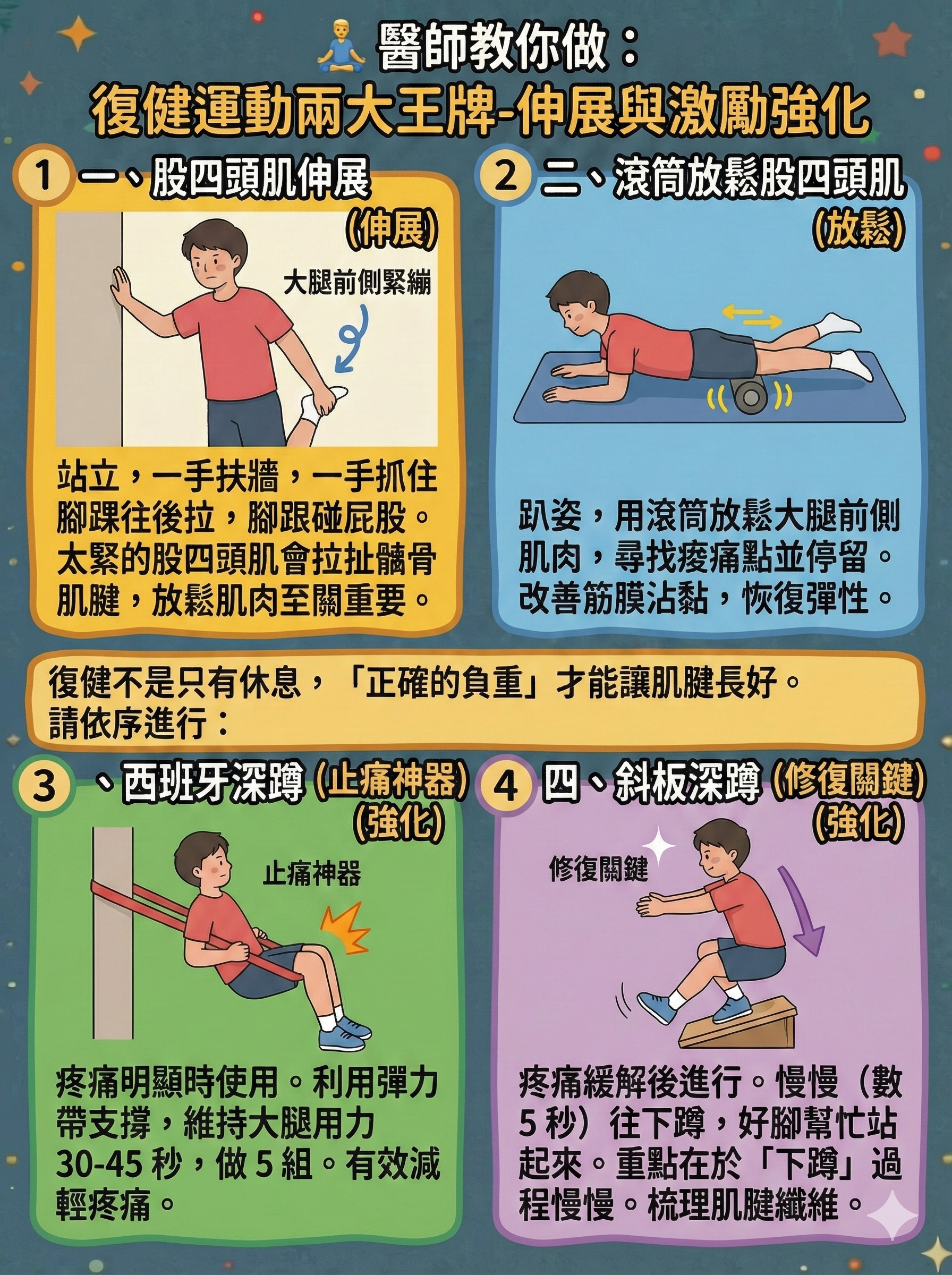 醫師教你做：
復健運動兩大王牌-伸展與激勵強化

1 一、股四頭肌伸展
(伸展)

大腿前側緊繃

站立，一手扶牆，一手抓住腳踝往後拉，腳跟碰屁股。太緊的股四頭肌會拉扯髕骨肌腱，放鬆肌肉至關重要。

2 二、滾筒放鬆股四頭肌
(放鬆)

趴姿，用滾筒放鬆大腿前側肌肉，尋找痠痛點並停留。改善筋膜沾黏，恢復彈性。

復健不是只有休息，「正確的負重」才能讓肌腱長好。
請依序進行：

3 、西班牙深蹲 (止痛神器)
(強化)

止痛神器

疼痛明顯時使用。利用彈力帶支撐，維持大腿用力 30-45 秒，做 5 組。有效減輕疼痛。

4 四、斜板深蹲 (修復關鍵)
(強化)

修復關鍵

疼痛緩解後進行。慢慢（數 5 秒）往下蹲，好腳幫忙站起來。重點在於「下蹲」過程慢慢。梳理肌腱纖維。