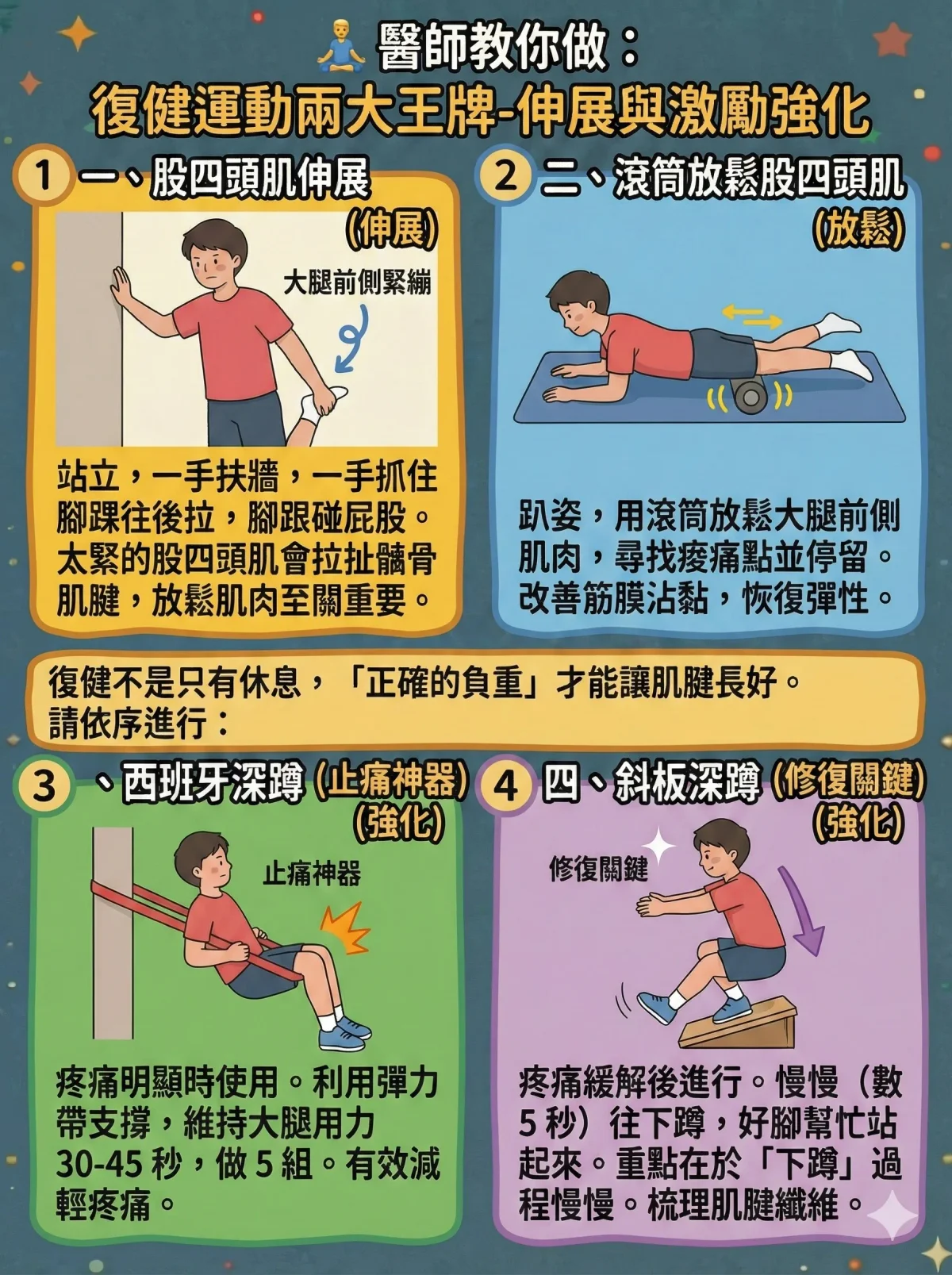 醫師教你做：
復健運動兩大王牌-伸展與激勵強化

1 一、股四頭肌伸展
(伸展)
大腿前側緊繃
站立，一手扶牆，一手抓住腳踝往後拉，腳跟碰屁股。太緊的股四頭肌會拉扯髕骨肌腱，放鬆肌肉至關重要。

2 二、滾筒放鬆股四頭肌
(放鬆)
趴姿，用滾筒放鬆大腿前側肌肉，尋找痠痛點並停留。改善筋膜沾黏，恢復彈性。

復健不是只有休息，「正確的負重」才能讓肌腱長好。
請依序進行：

3 、西班牙深蹲 (止痛神器)
(強化)
止痛神器
疼痛明顯時使用。利用彈力帶支撐，維持大腿用力 30-45 秒，做 5 組。有效減輕疼痛。

4 四、斜板深蹲 (修復關鍵)
(強化)
修復關鍵
疼痛緩解後進行。慢慢（數 5 秒）往下蹲，好腳幫忙站起來。重點在於「下蹲」過程慢慢。梳理肌腱纖維。