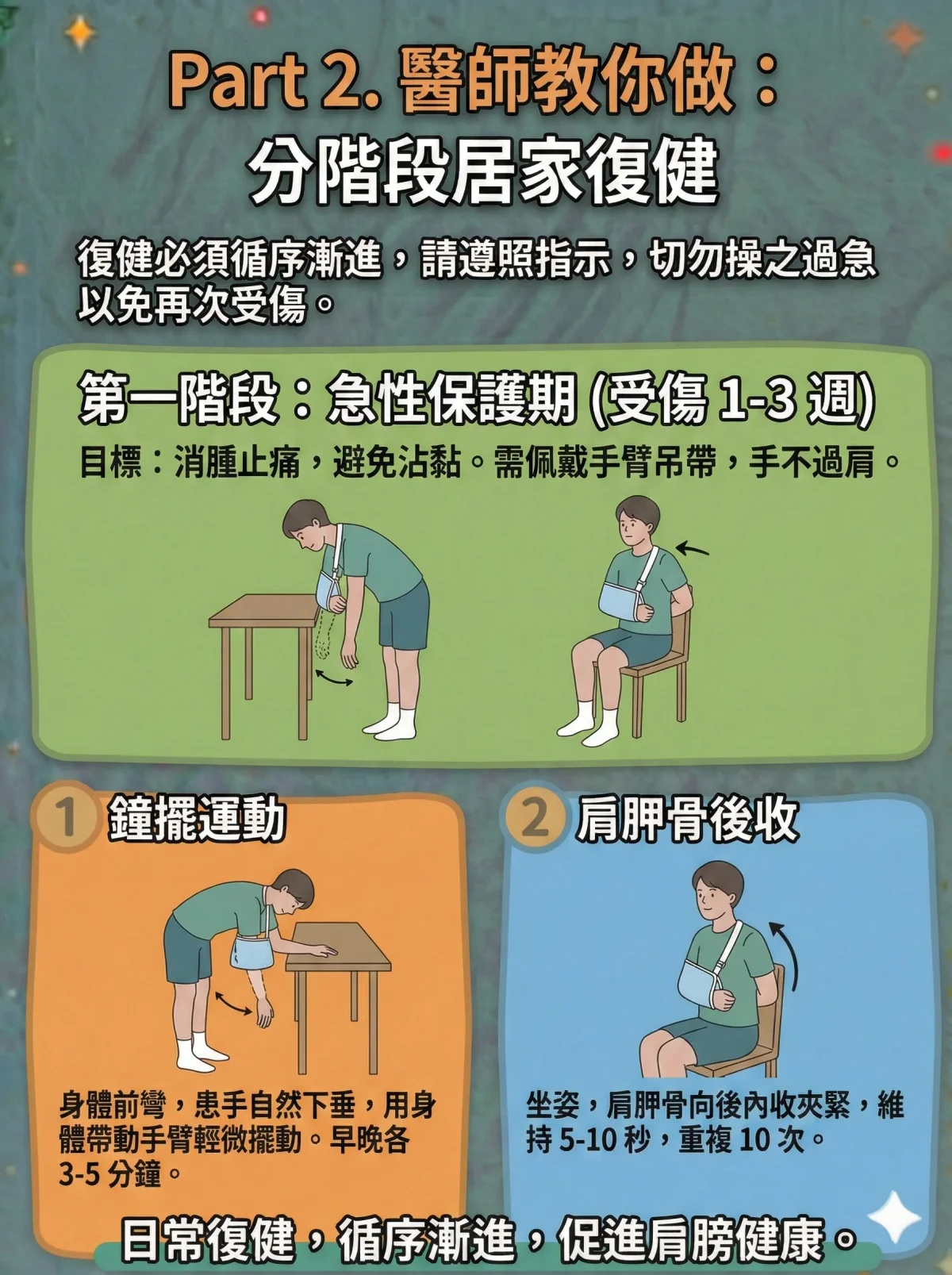 Part 2. 醫師教你做：
分階段居家復健

復健必須循序漸進，請遵照指示，切勿操之過急以免再次受傷。

第一階段：急性保護期 (受傷 1-3 週)
目標：消腫止痛，避免沾黏。需佩戴手臂吊帶，手不過肩。

1 鐘擺運動

身體前彎，患手自然下垂，用身體帶動手臂輕微擺動。早晚各 3-5 分鐘。

2 肩胛骨後收

坐姿，肩胛骨向後內收夾緊，維持 5-10 秒，重複 10 次。

日常復健，循序漸進，促進肩膀健康。