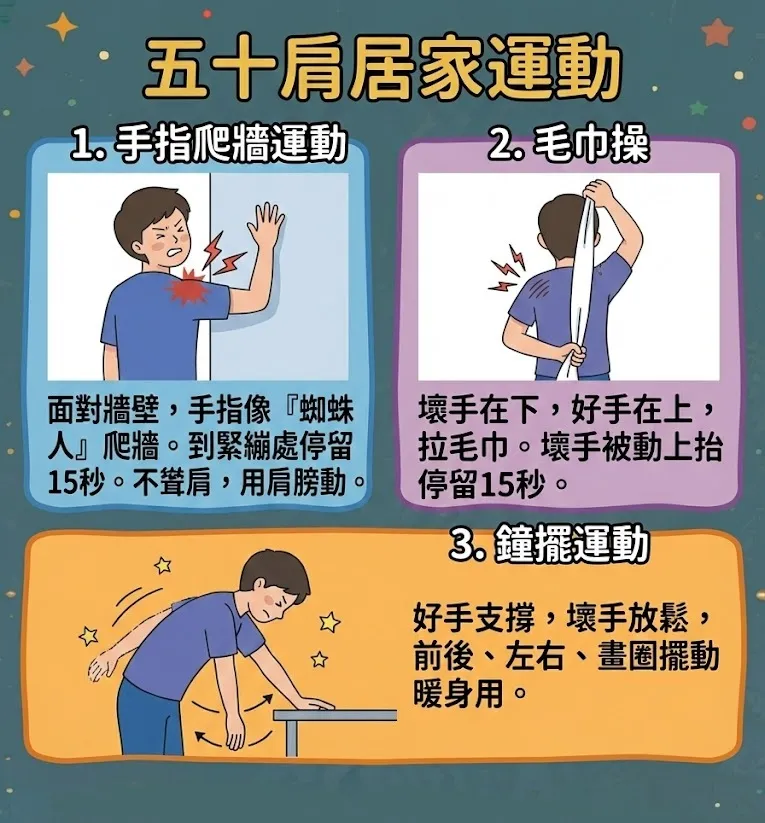 五十肩居家運動

1. 手指爬牆運動

面對牆壁，手指像『蜘蛛人』爬牆。到緊繃處停留15秒。不聳肩，用肩膀動。

2. 毛巾操

壞手在下，好手在上，拉毛巾。壞手被動上抬停留15秒。

3. 鐘擺運動

好手支撐，壞手放鬆，前後、左右、畫圈擺動暖身用。