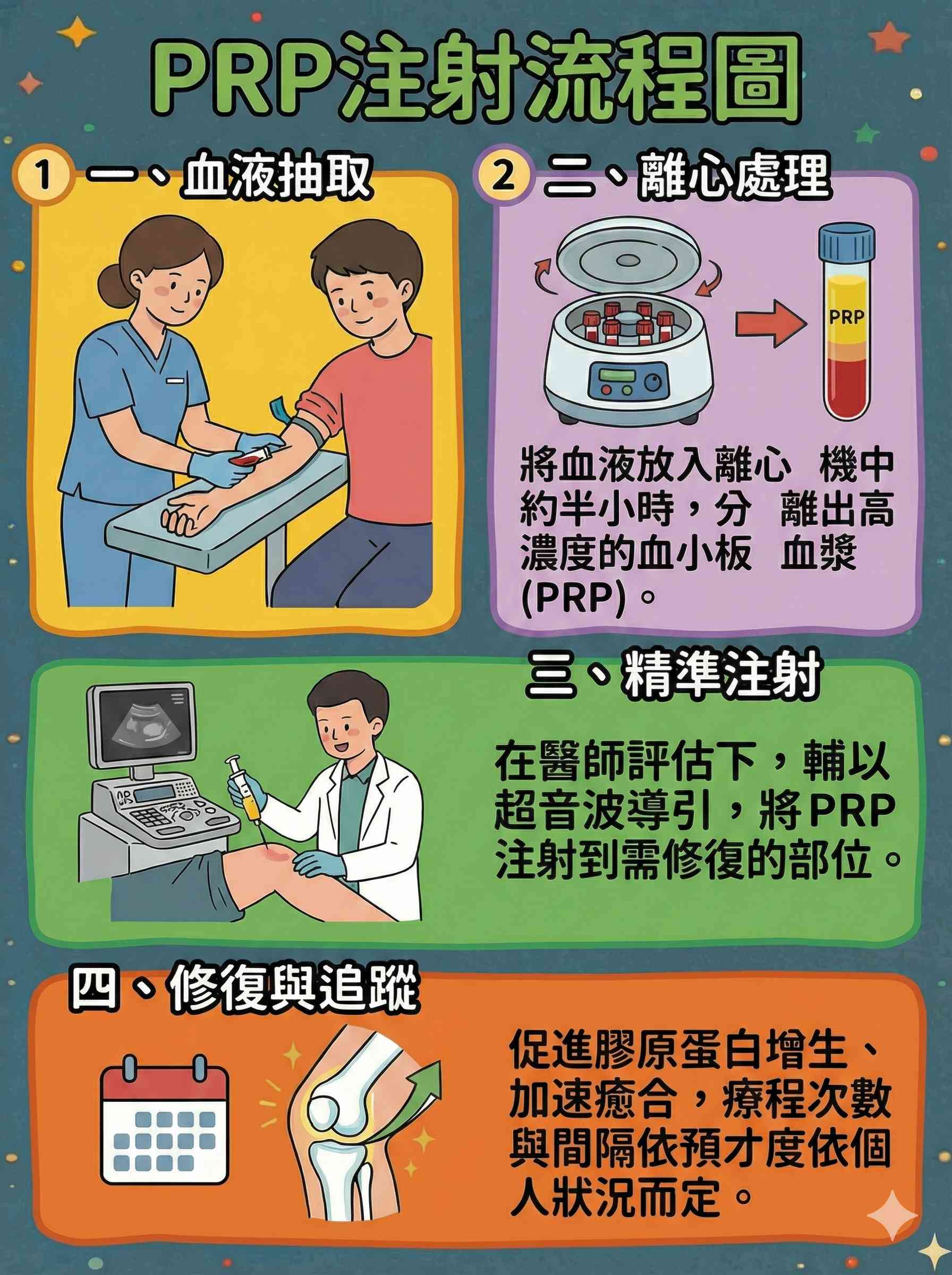 PRP注射流程圖

1 一、血液抽取

2 二、離心處理

PRP

將血液放入離心 機中約半小時，分 離出高濃度的血小板 血漿(PRP)。

三、精準注射

在醫師評估下，輔以超音波導引，將PRP注射到需修復的部位。

四、修復與追蹤

促進膠原蛋白增生、加速癒合，療程次數與間隔依預才度依個人狀況而定。