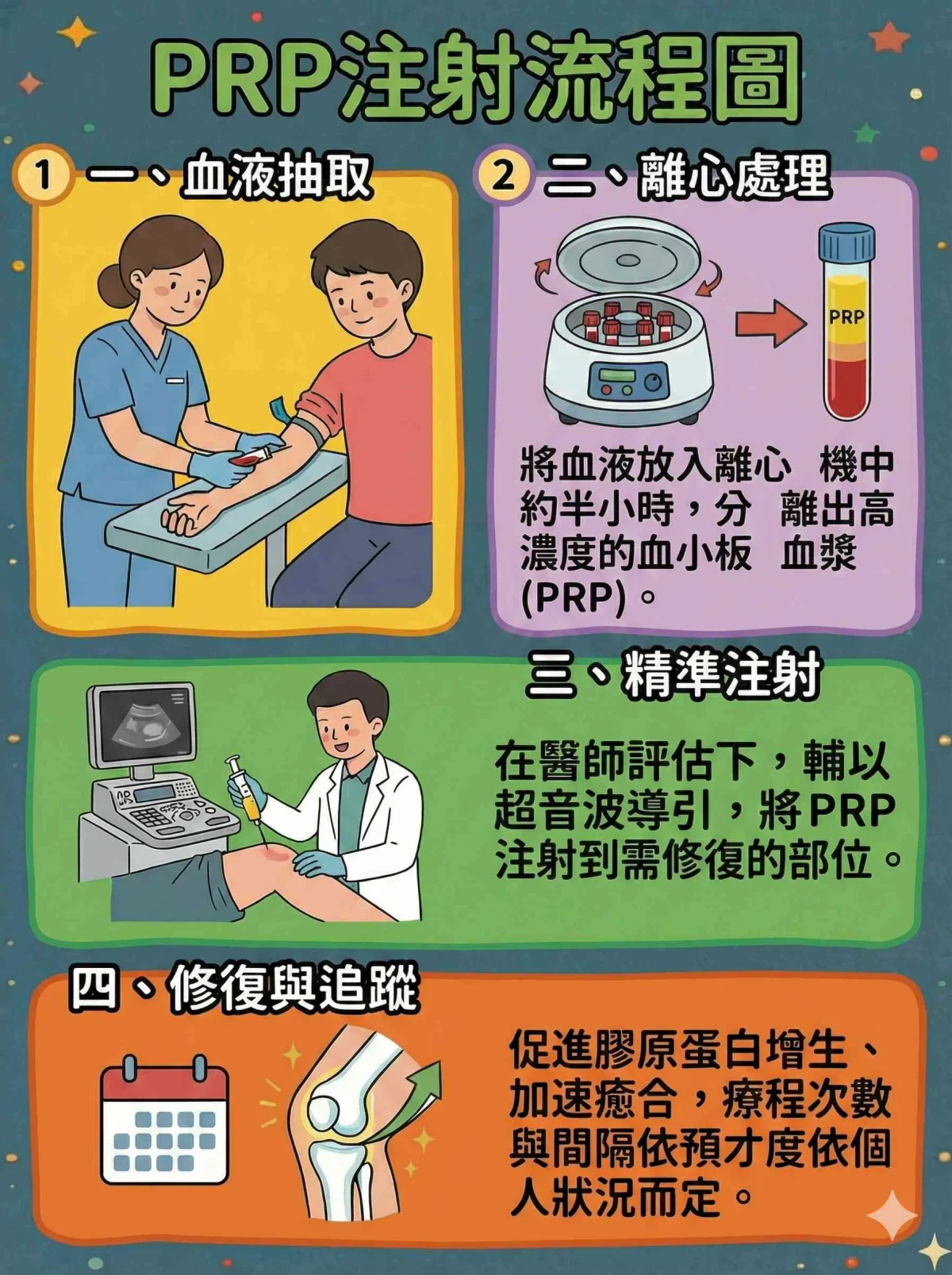 PRP注射流程圖

1 一、血液抽取

2 二、離心處理

PRP

將血液放入離心 機中約半小時，分 離出高濃度的血小板 血漿(PRP)。

三、精準注射

在醫師評估下，輔以超音波導引，將PRP注射到需修復的部位。

四、修復與追蹤

促進膠原蛋白增生、加速癒合，療程次數與間隔依預才度依個人狀況而定。