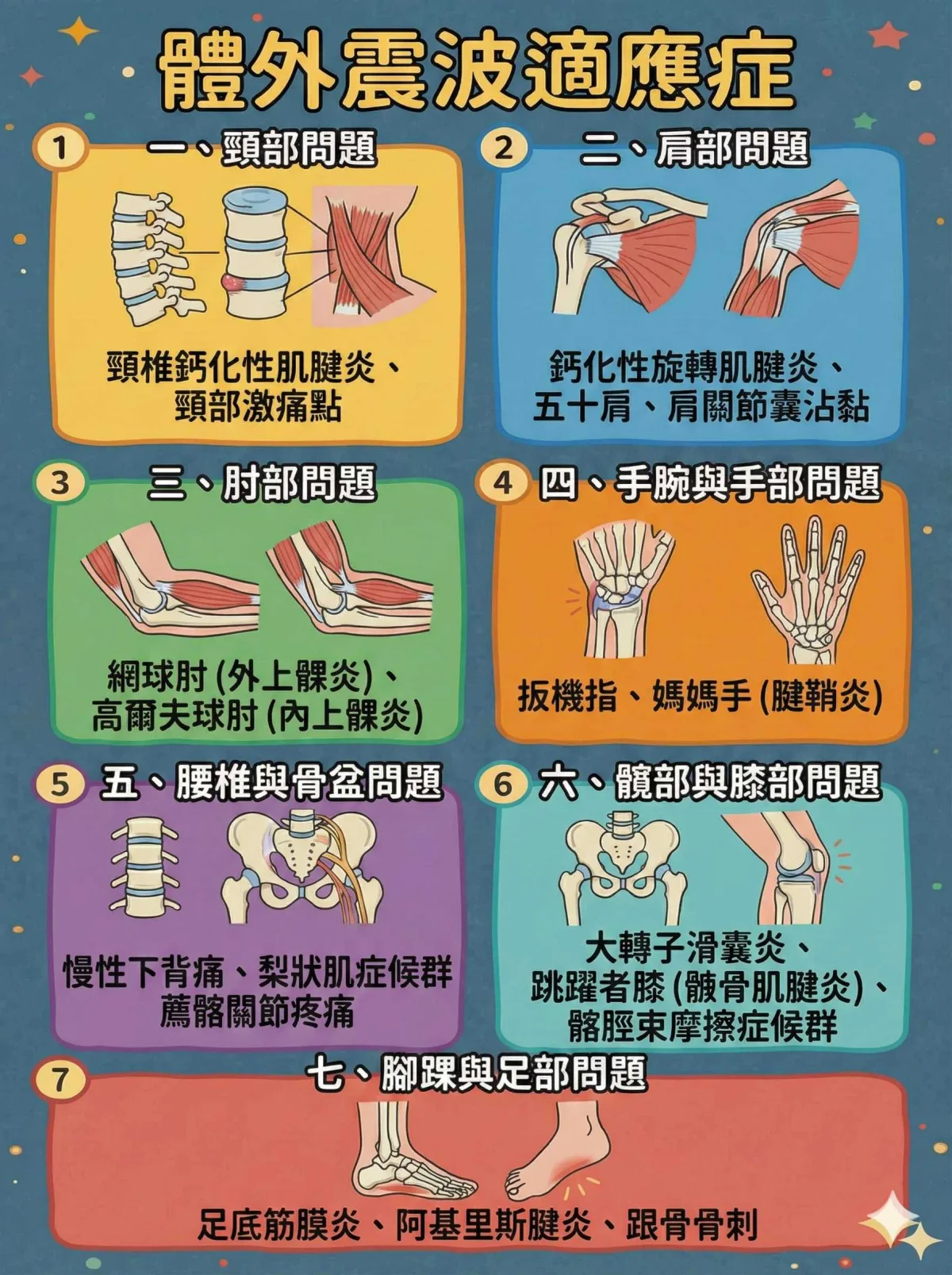 體外震波適應症

1 一、頸部問題

頸椎鈣化性肌腱炎、頸部激痛點

2 二、肩部問題

鈣化性旋轉肌腱炎、五十肩、肩關節囊沾黏

3 三、肘部問題

網球肘 (外上髁炎)、高爾夫球肘 (內上髁炎)

4 四、手腕與手部問題

扳機指、媽媽手 (腱鞘炎)

5 五、腰椎與骨盆問題

慢性下背痛、梨狀肌症候群 薦髂關節疼痛

6 六、髖部與膝部問題

大轉子滑囊炎、跳躍者膝 (髕骨肌腱炎)、髂脛束摩擦症候群

7 七、腳踝與足部問題

足底筋膜炎、阿基里斯腱炎、跟骨骨刺